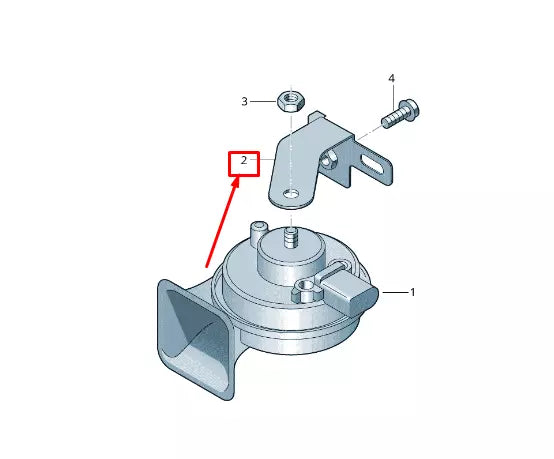 4
3
2
1