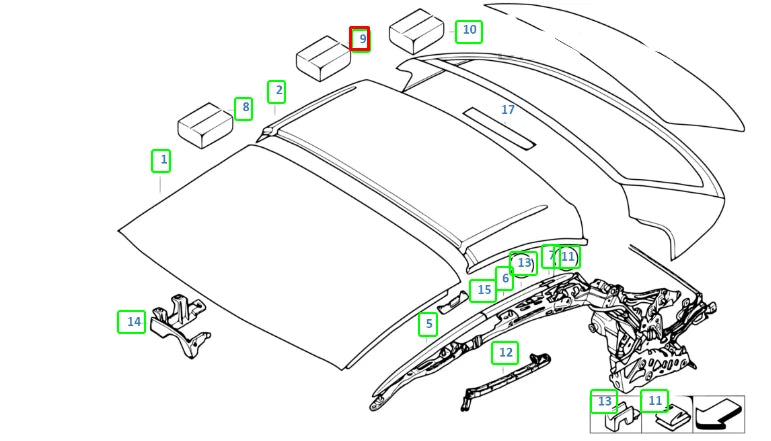 9
10
2
8
17
1
13
7
11
6
15
14
5
12
13
11