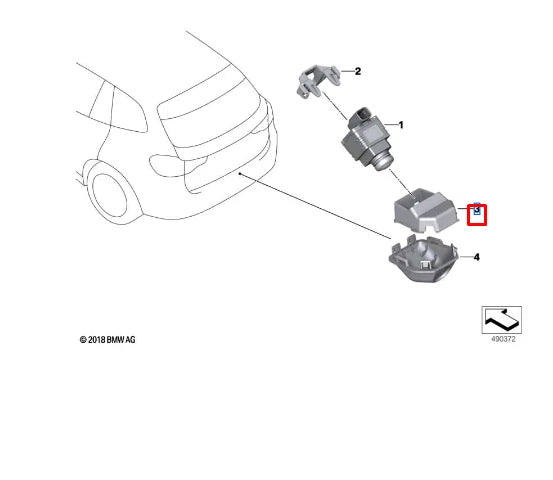 2

1

3

4

© 2018 BMW AG

490372