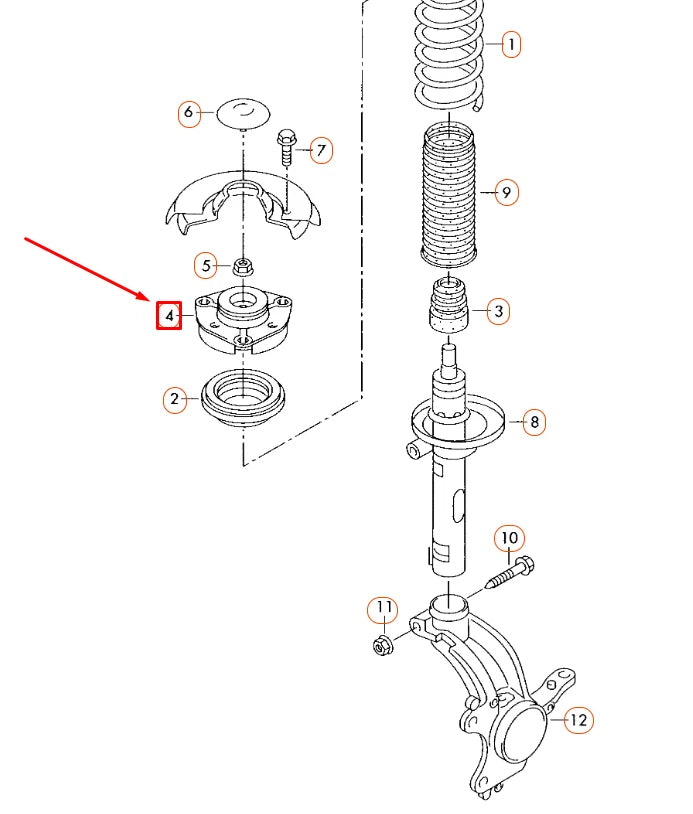 1
6
7
9
5
4
3
2
8
10
11
12