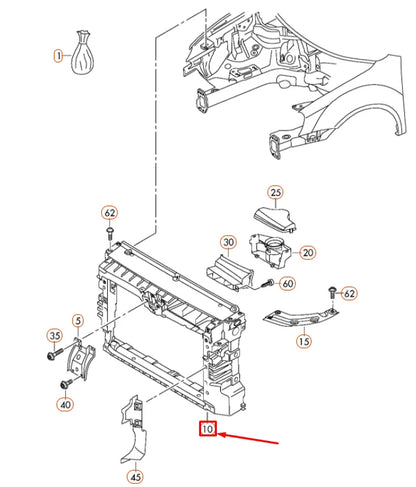 1
25
62
30
20
60
62
5
35
15
40
10
45