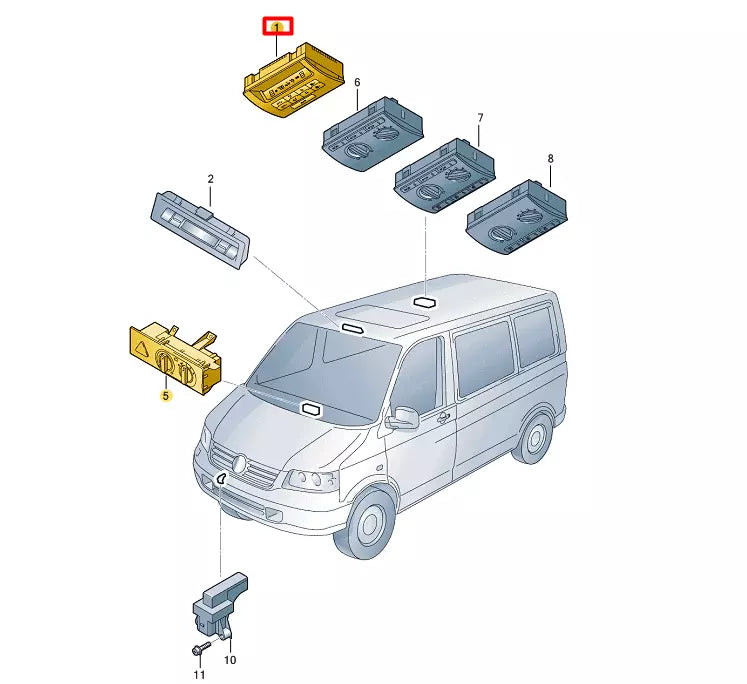 1
6
7
8
2
5
11
10