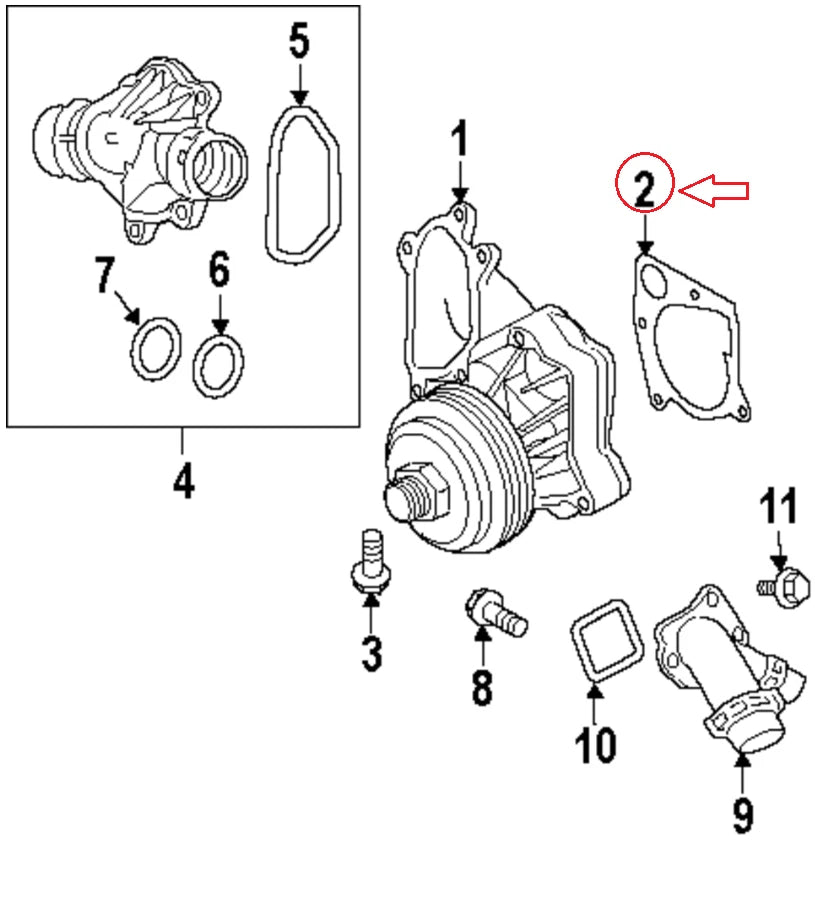 5
1
2
7
6
4
11
3
8
10
9