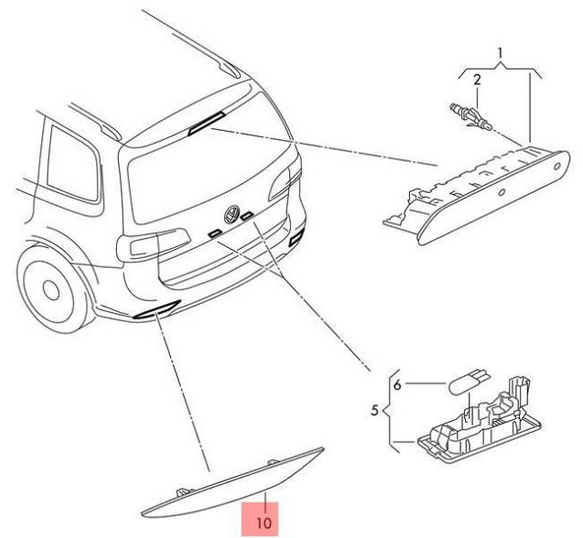 1
2
6
5
10