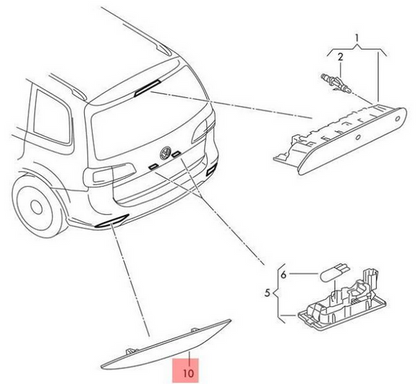 1
2
6
5
10