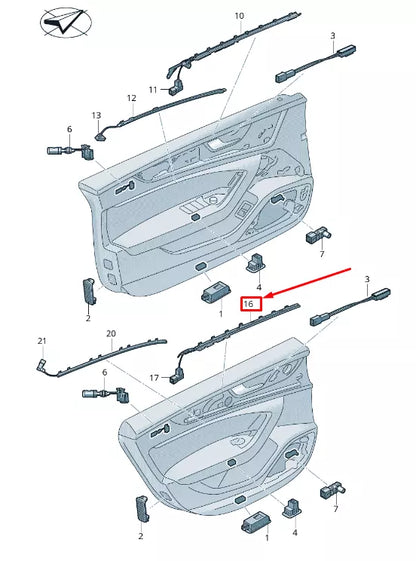 10
3
11
12
13
6
7
4
2
1
16
3
21
20
6
17
7
2
4
1