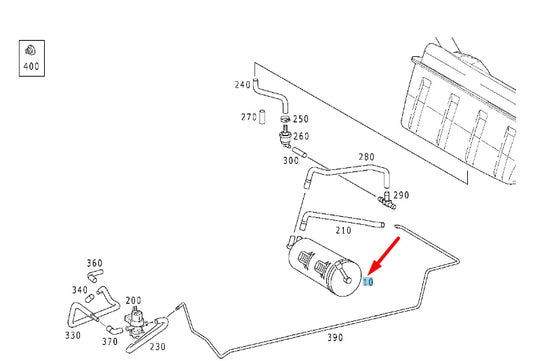 400
240
270
250
260
300
280
290
210
10
360
340
200
330
370
230
390