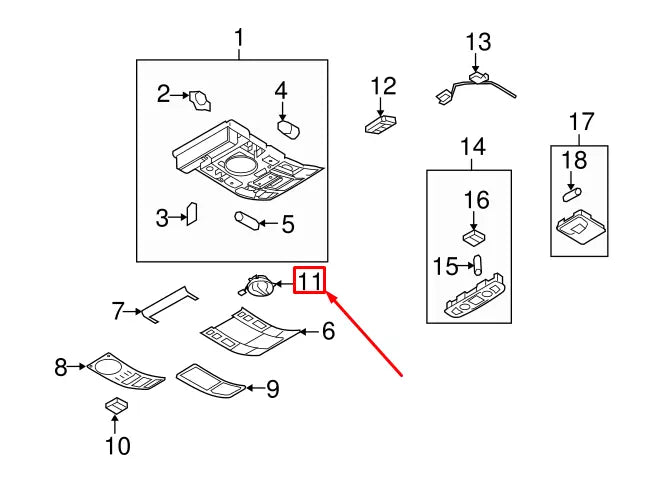 1
2
4
3
5
12
13
17
18
14
16
15
11
7
6
8
9
10