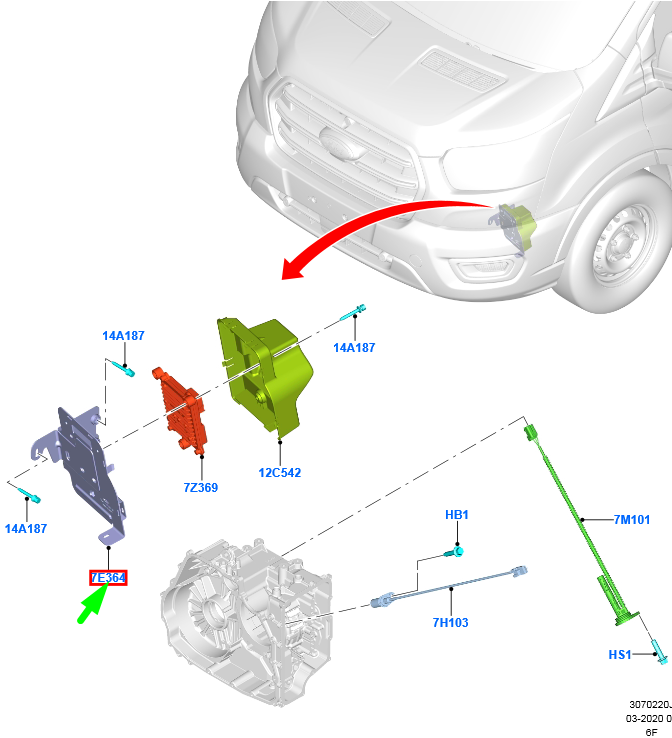 14A187

14A187

7Z369

12C542

14A187

7E364

HB1

7M101

7H103

HS1

3070220J
03-2020 0
6F