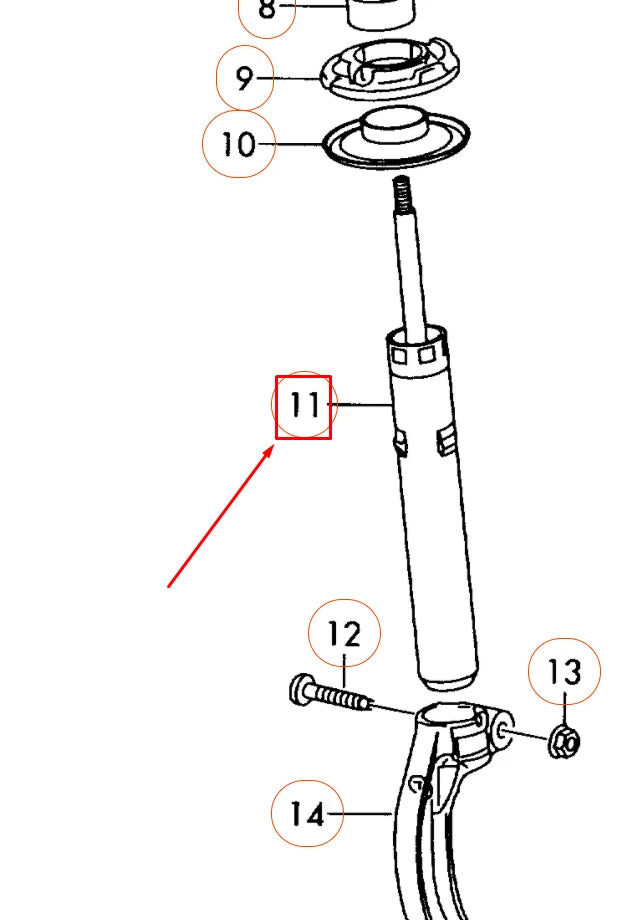 8
9
10
11
12
13
14