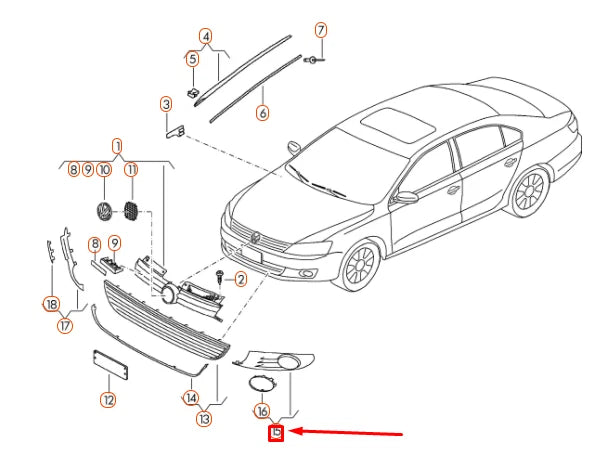 4
7
5
6
3
1
8 9 10 11
8
9
2
18
17
12
14
13
16
15