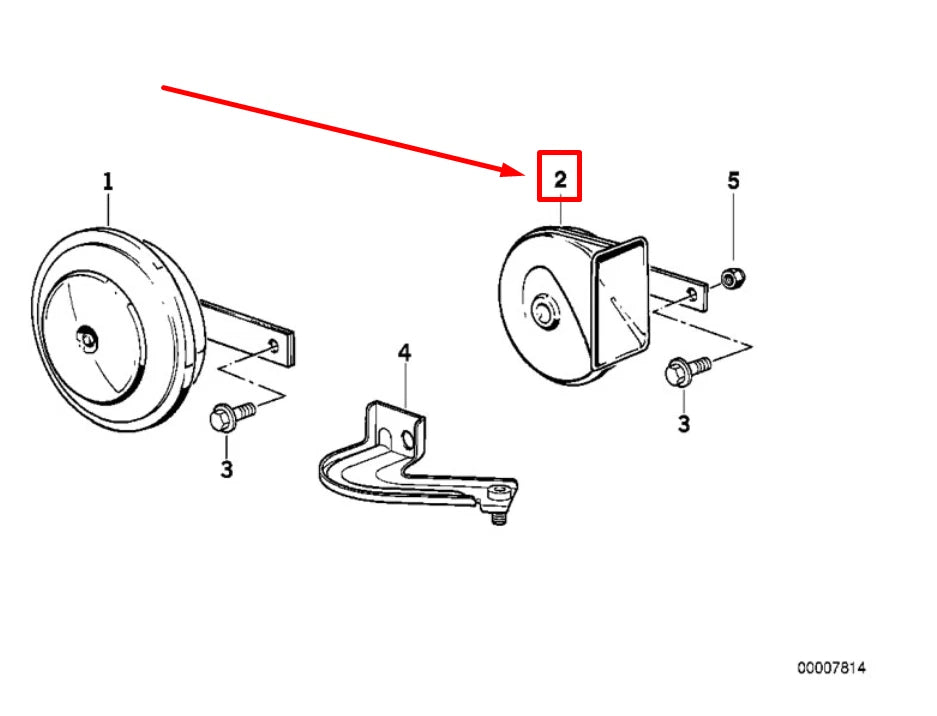 1
2
5
4
3
3
00007814