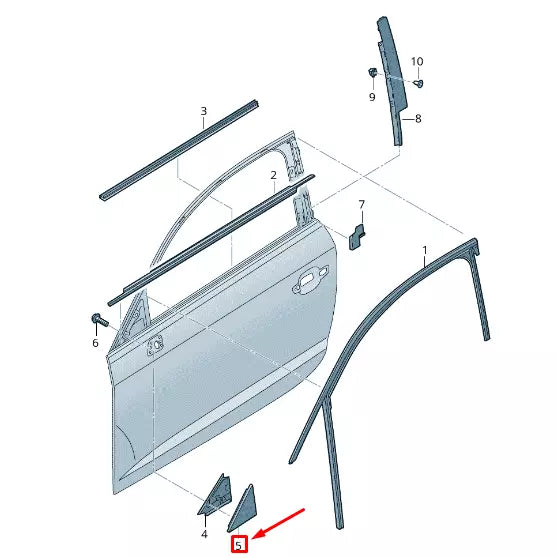 10
9
8
3
2
7
1
6
4
5