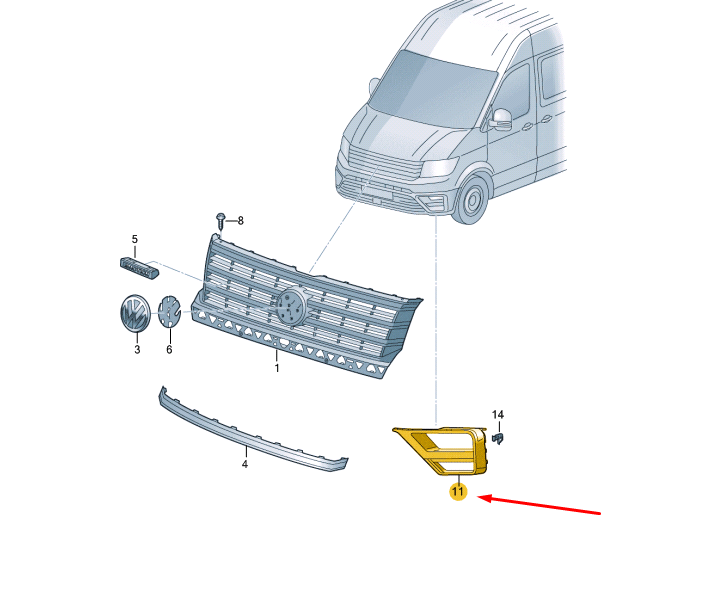 8
5
3
6
1
4
14
11