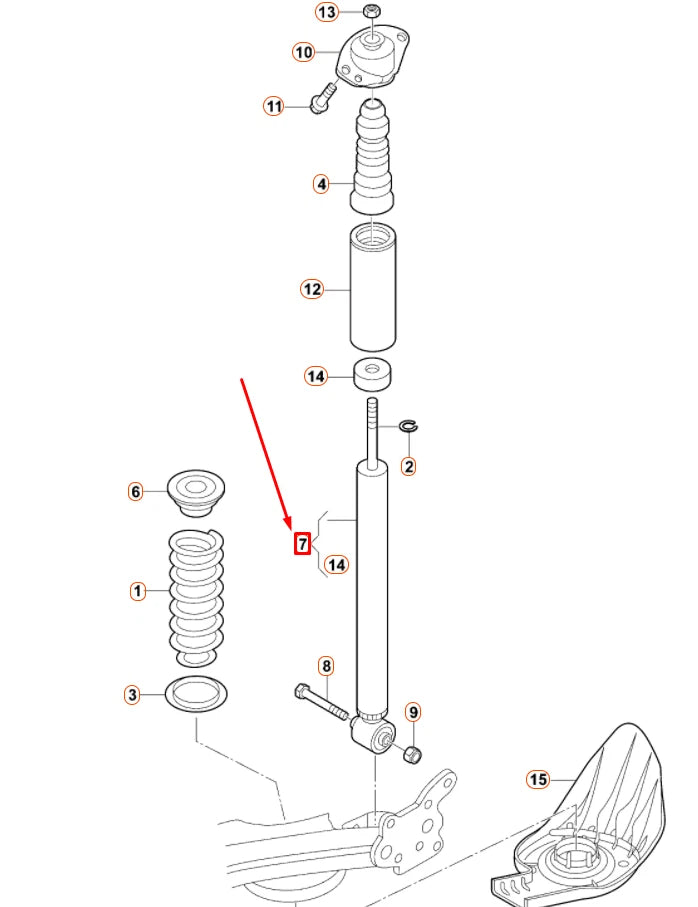 13
10
11
4
12
14
2
6
7
14
1
8
3
9
15