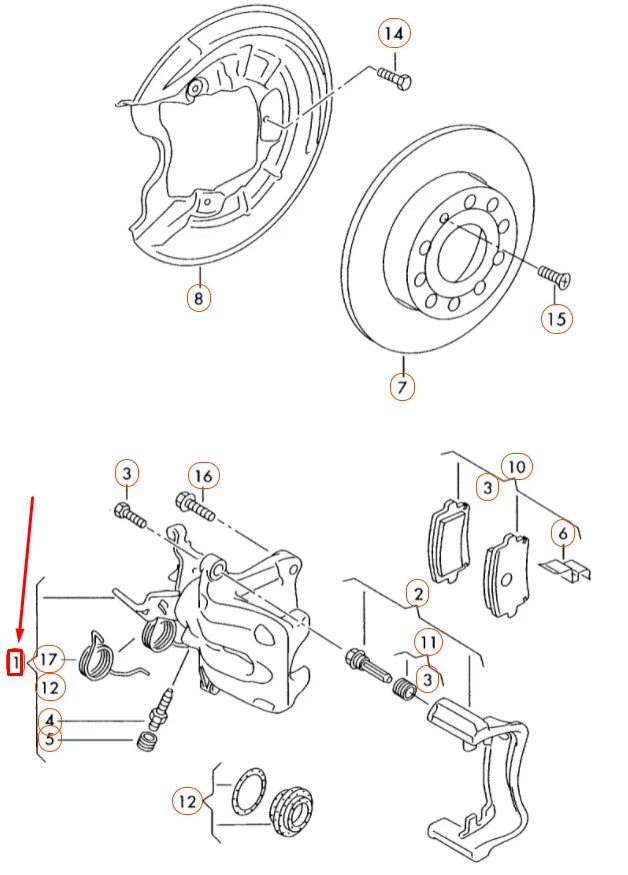 14
8
15
7
3
16
3
10
6
2
11
3
1
17
12
4
5
12