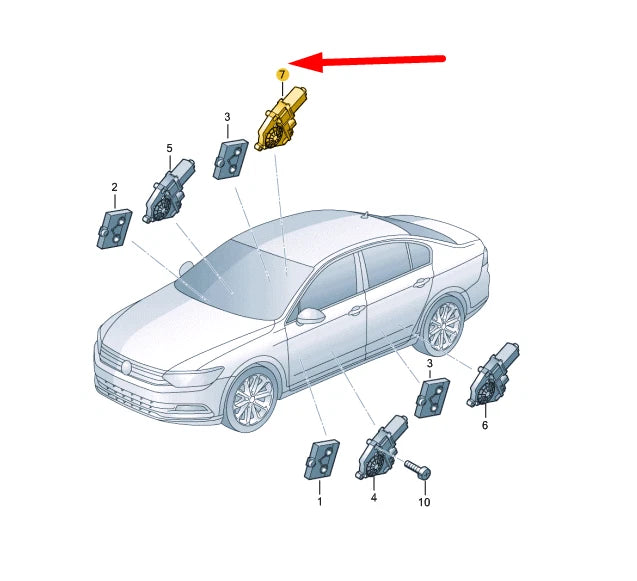 7
3
5
2
3
6
1
4
10