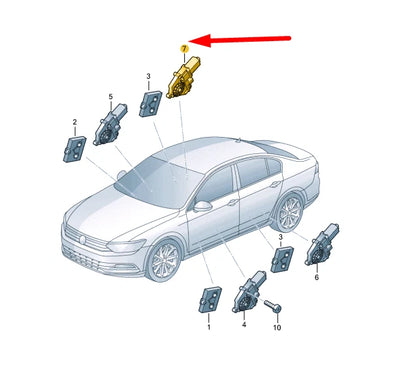 7
3
5
2
3
6
1
4
10