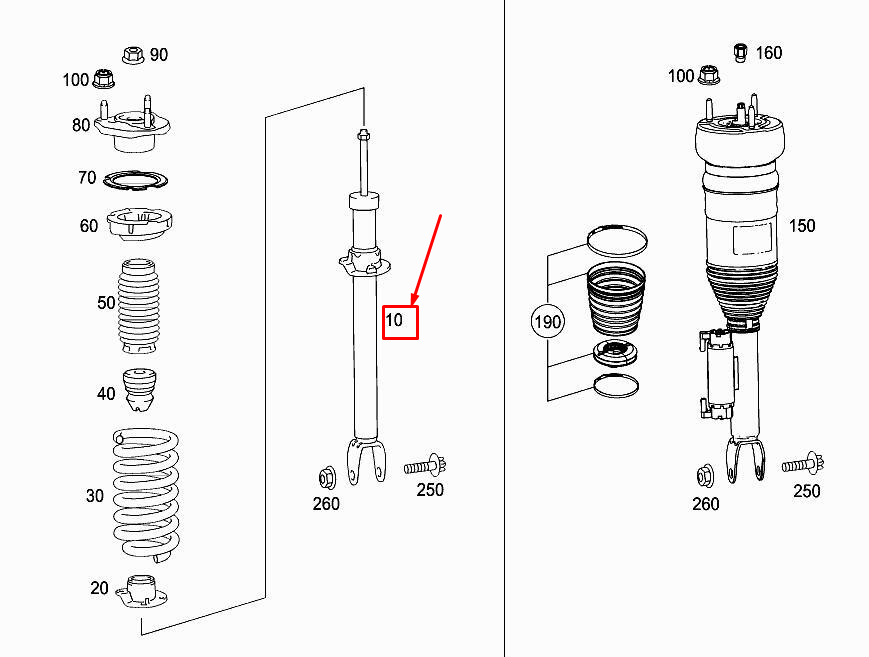 90
100
80
70
60
50
40
30
20
10
260
250
160
100
150
190
260
250