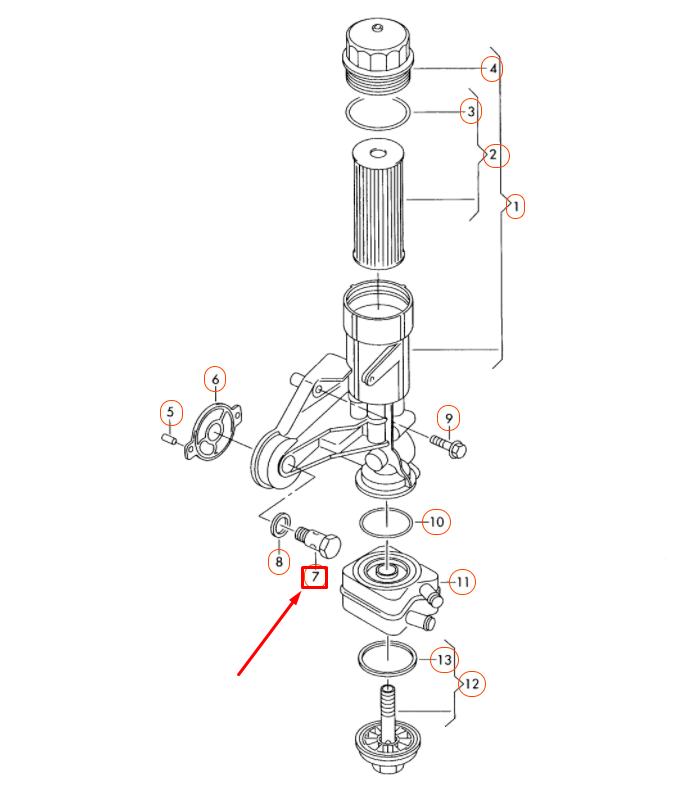 4
3
2
1
6
5
9
10
8
7
11
13
12