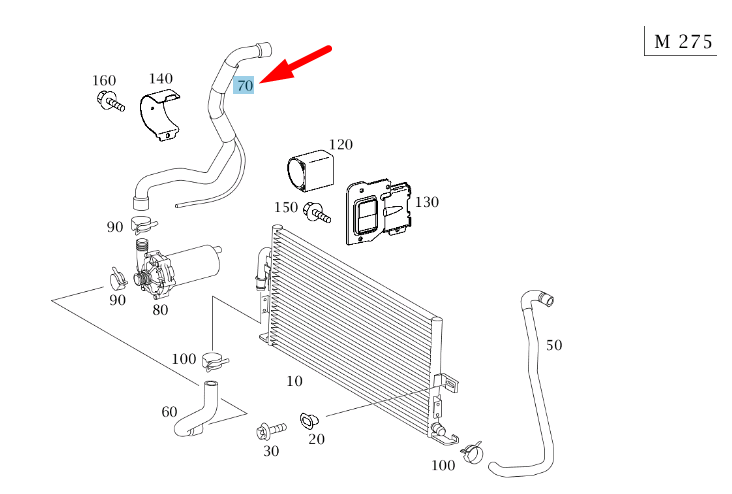 M 275

160
140
70
120
150
130
90
90
80
100
10
50
60
30
20
100