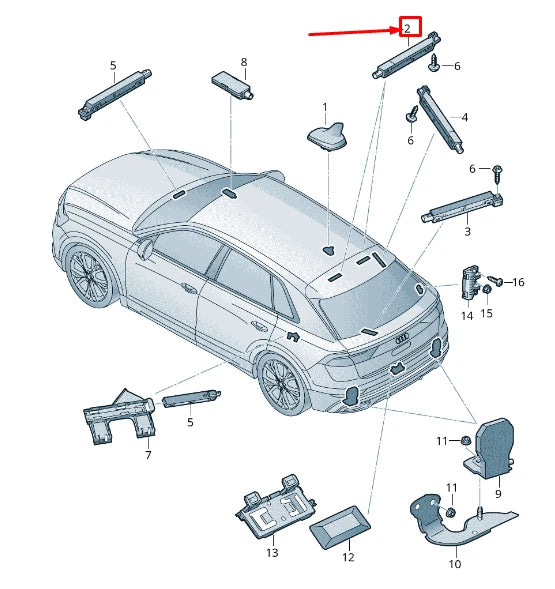 2
5
8
6
1
4
6
6
3
16
14
15
5
7
11
9
11
13
12
10