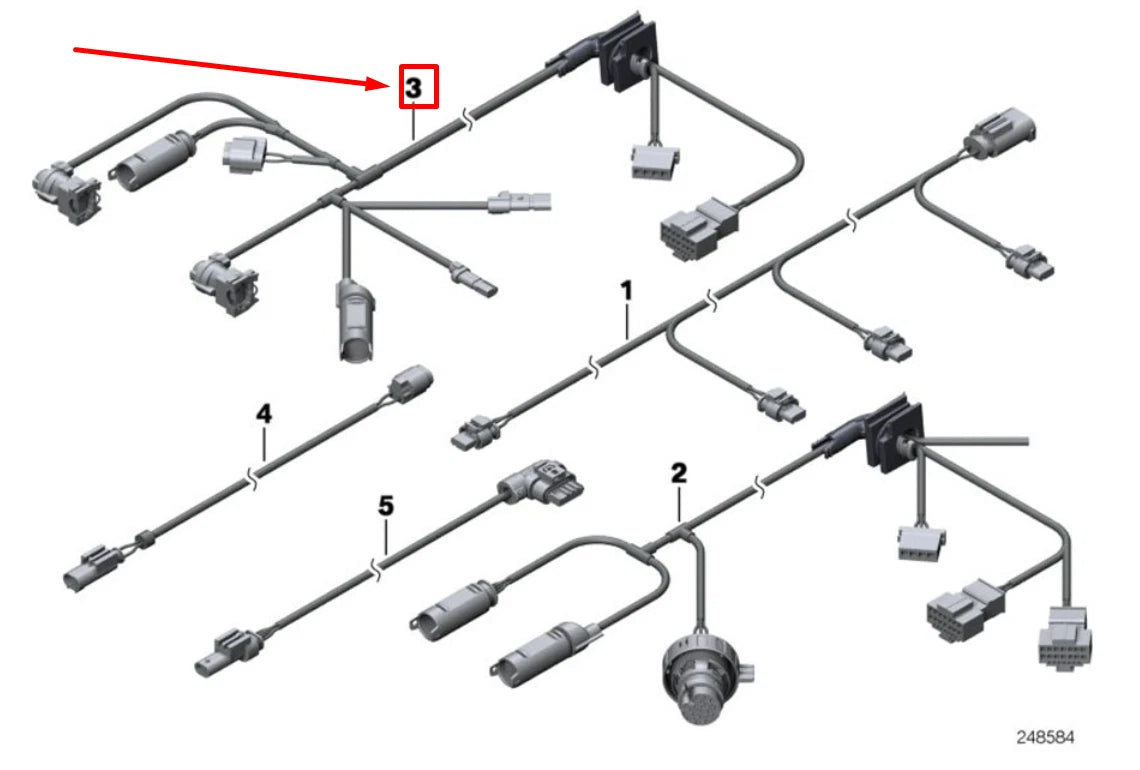 3

1

4

2

5

248584