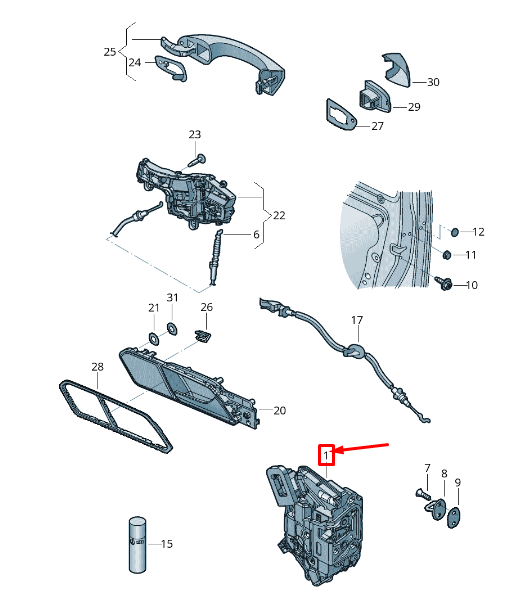 25
24
30
29
27
23
22
6
12
11
10
21
31
26
17
28
20
1
7
8
9
15