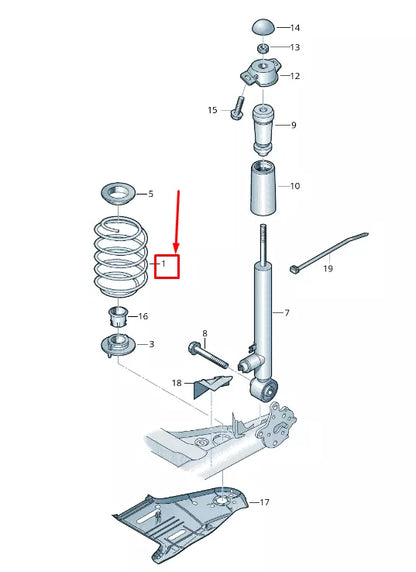 14
13
12
15
9
10
5
1
19
7
16
3
8
18
17