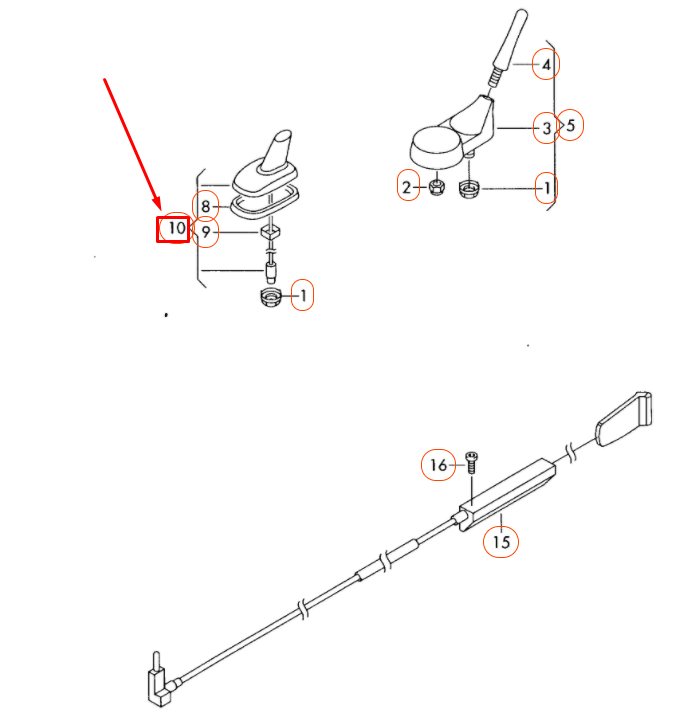 4
3
5
2
1
8
10
9
1
16
15