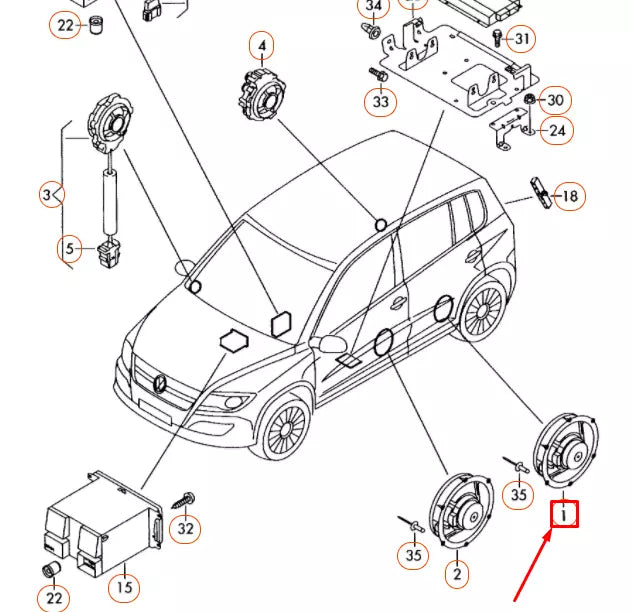 22
34
31
4
33
30
24
3
18
5
35
1
32
35
2
15
22