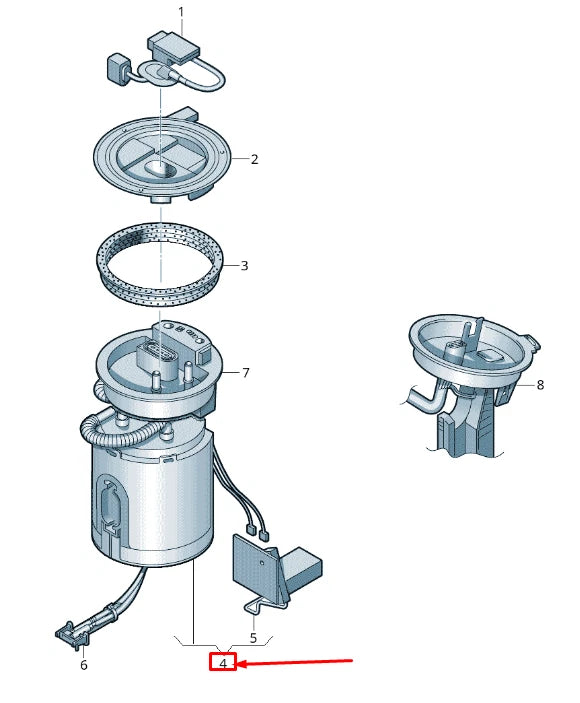 1
2
3
7
8
5
6
4