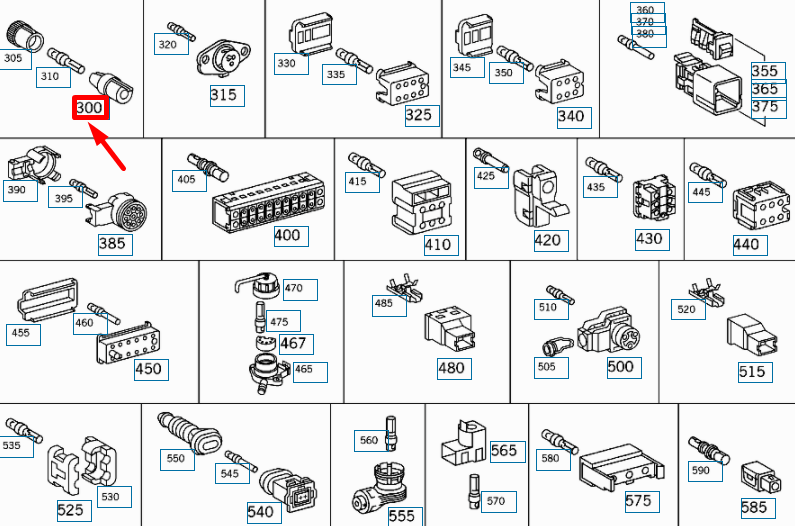 305
310
300
320
315
330
335
325
345
350
340
360
370
380
355
365
375
390
395
385
405
400
415
410
425
420
435
430
445
440
455
460
450
470
475
467
465
485
480
510
505
500
520
515
535
530
525
550
545
540
560
555
565
570
580
575
590
585