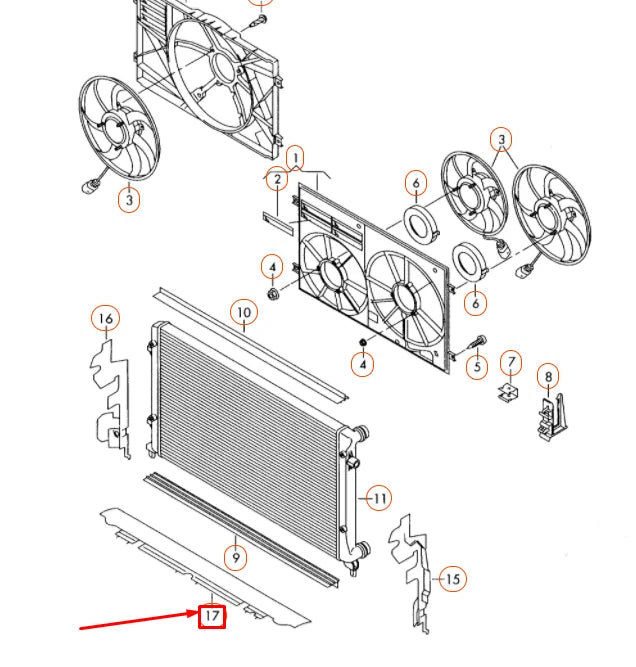 3
1
2
3
6
4
6
16
10
4
5
7
8
11
9
15
17