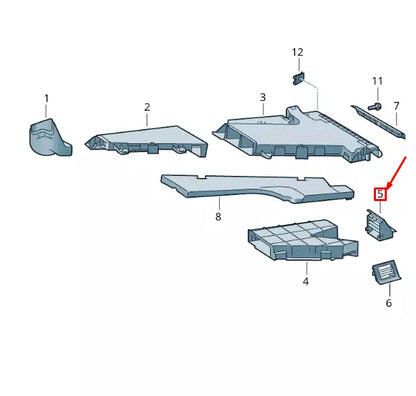 12
11
1
2
3
7
5
8
4
6