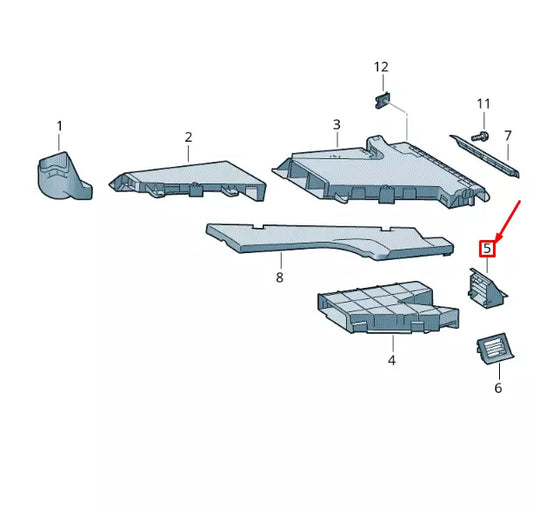 12
11
1
2
3
7
5
8
4
6