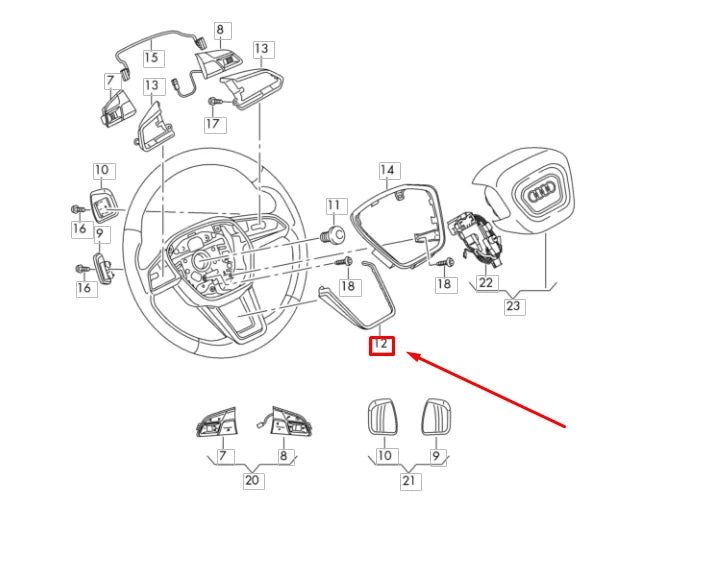 8
15
13
7
13
17
10
14
11
16
9
16
18
18
22
23
12
7
8
20
10
9
21