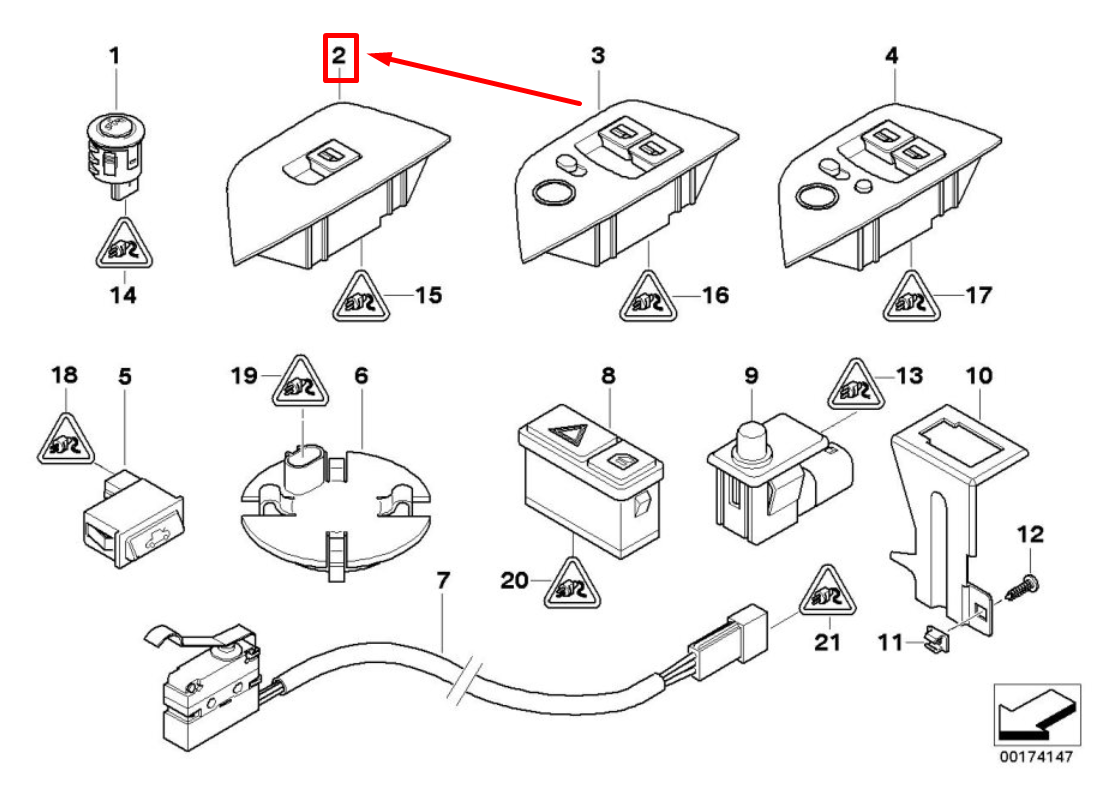 1
2
3
4
14
15
16
17
18
5
19
6
8
9
13
10
12
20
7
21
11
00174147