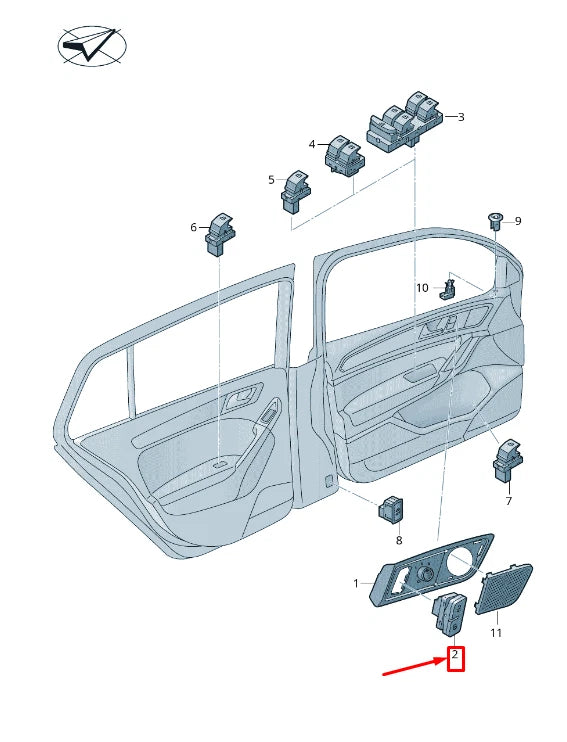 3
4
5
6
9
10
7
8
1
11
2