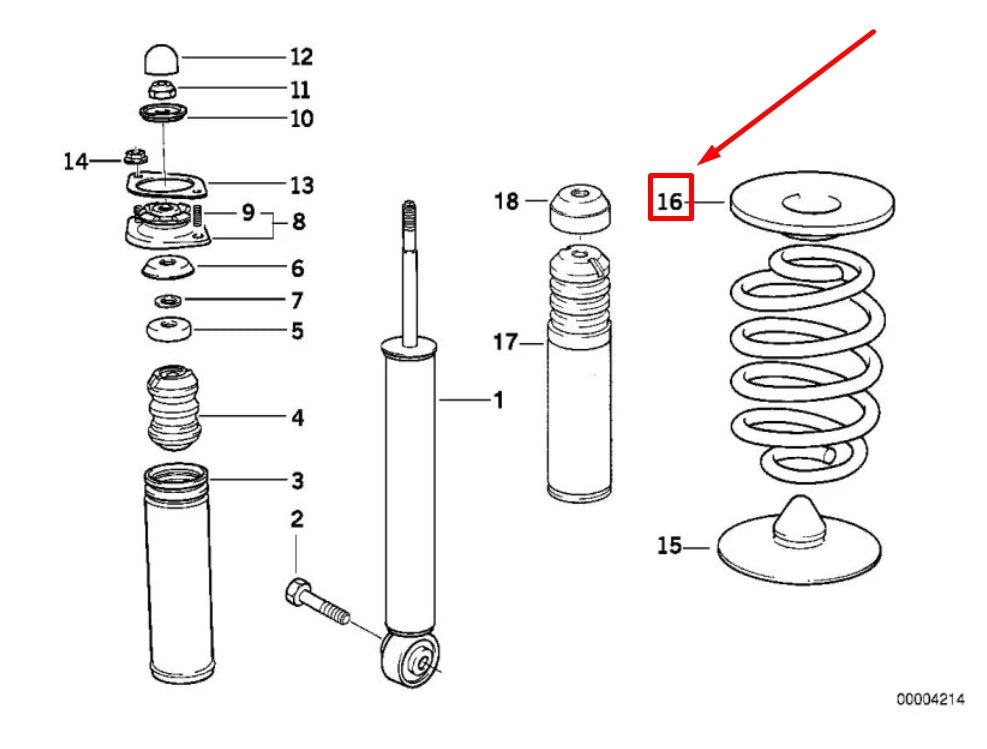 12
11
10
14
13
9
8
6
7
5
4
3
2
1
18
17
16
15
00004214