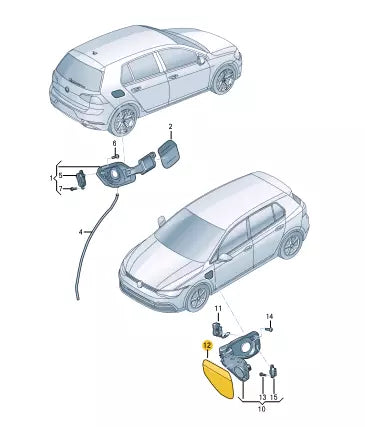 2
6
1
5
7
4
11
14
12
13
15
10