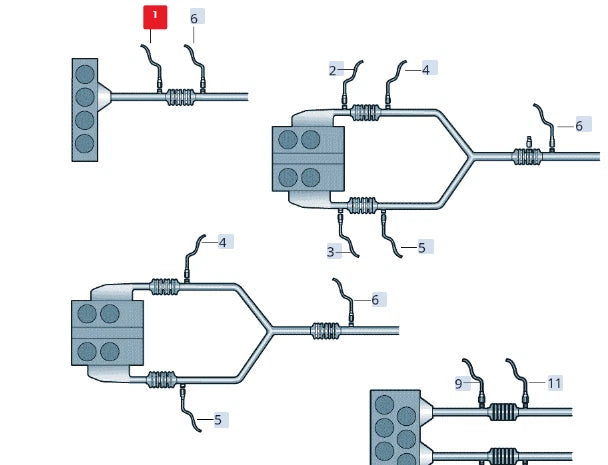 1
6
2
4
6
3
5
4
6
5
9
11