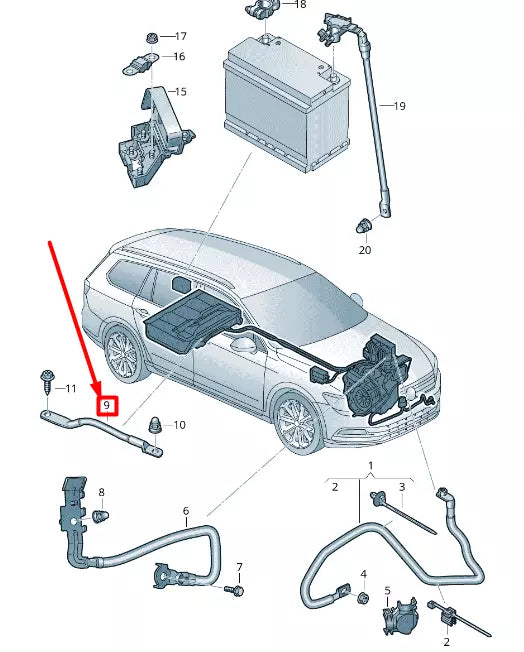 18
17
16
15
19
20
11
9
10
8
6
7
1
2
3
4
5
2