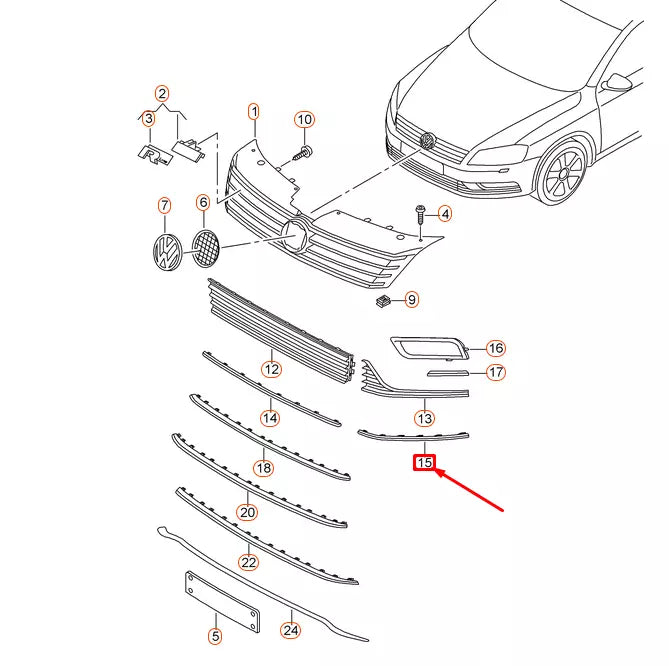 2
3
1
10
7
6
4
9
16
17
12
13
14
15
18
20
22
5
24