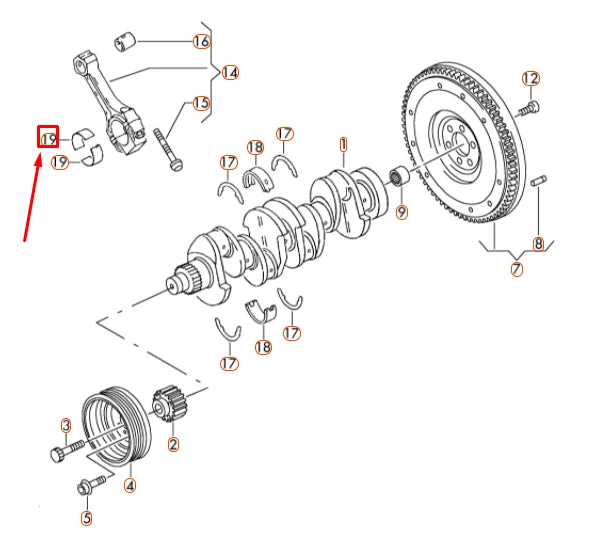 16
14
15
19
19
17
18
17
1
12
9
8
7
17
18
17
3
2
4
5