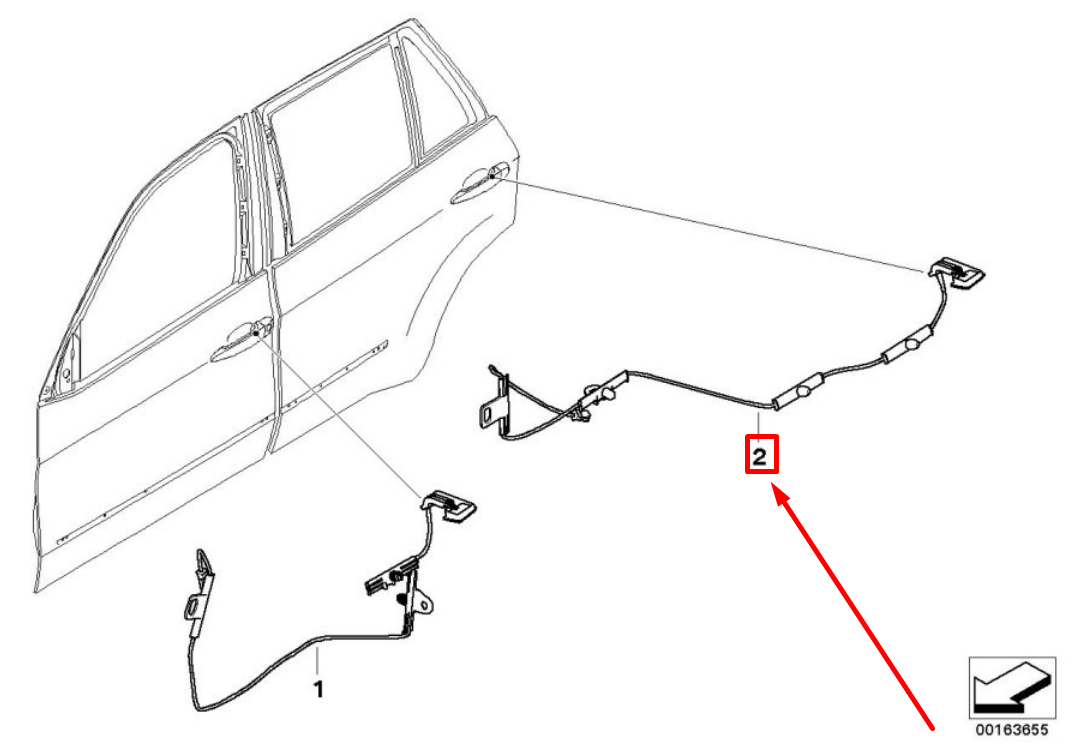 2

1

00163655