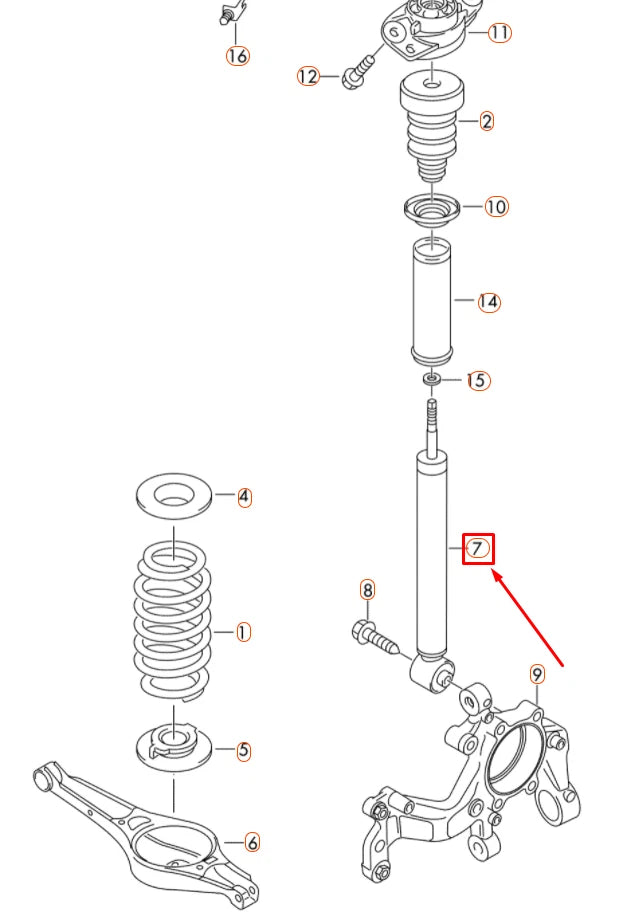 16
11
12
2
10
14
15
4
7
8
1
9
5
6