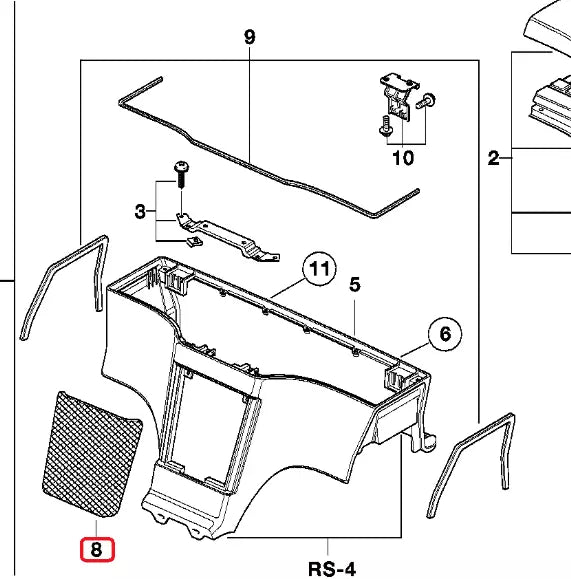 9
10
2
3
11
5
6
8
RS-4