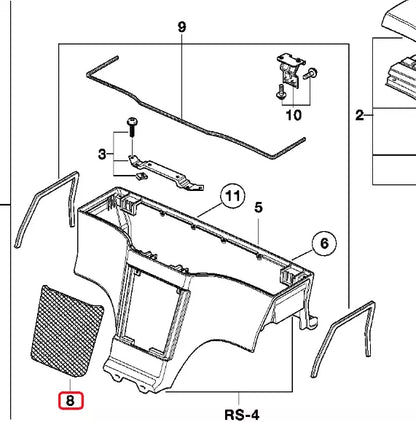 9

10

2

3

11

5

6

8

RS-4