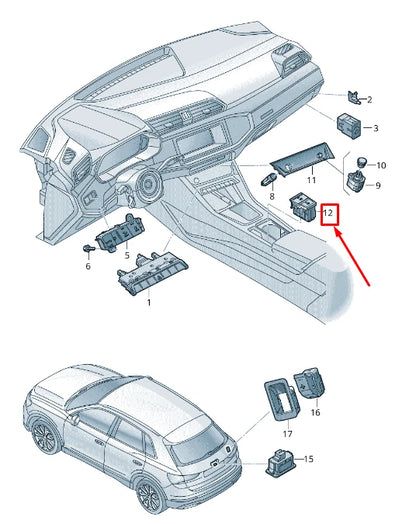 2
3
10
11
9
8
12
5
6
1
16
17
15